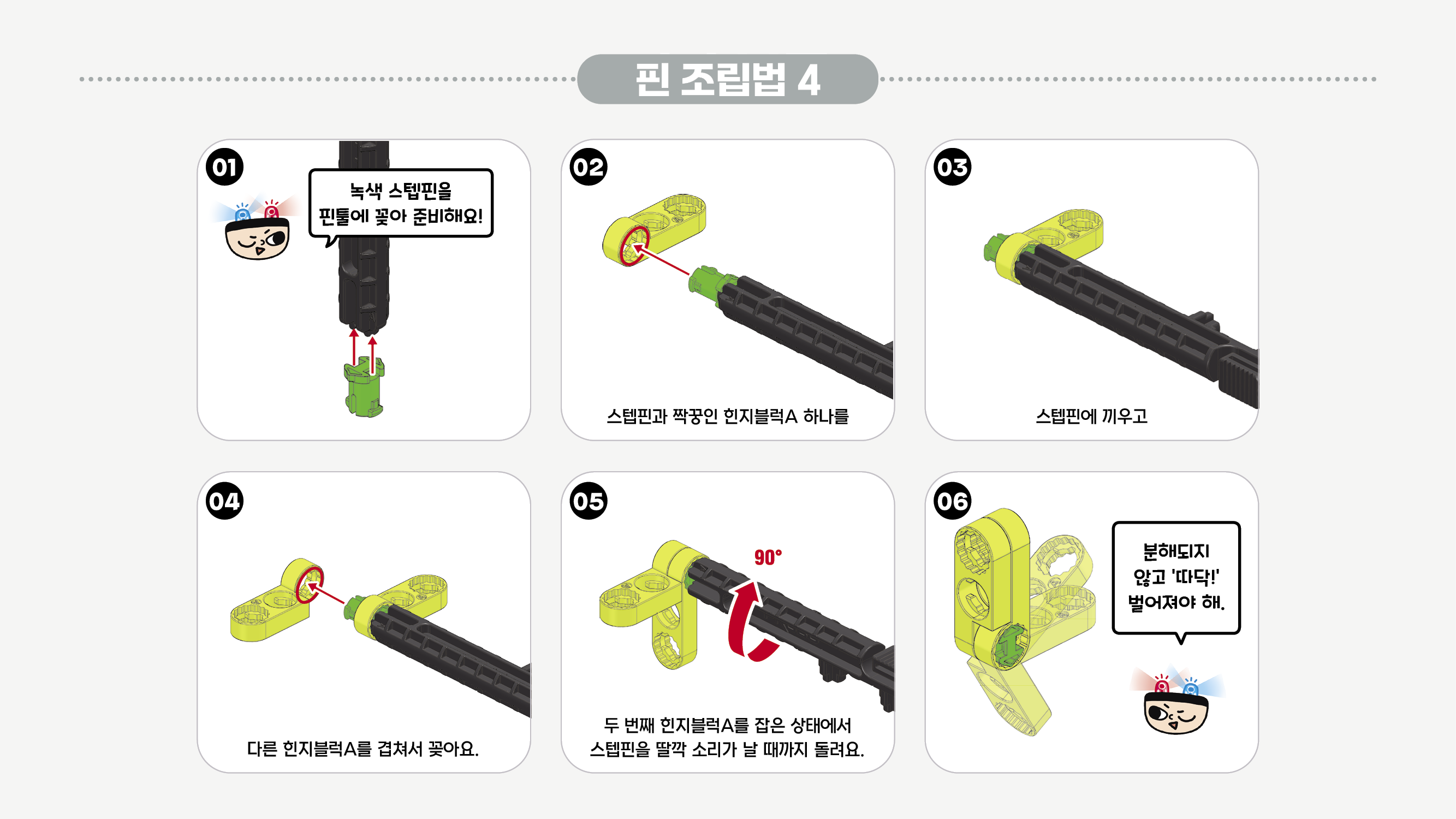 핀 조립법 4

01

녹색 스텝핀을 핀툴에 꽂아 준비해요!

02

스텝핀과 짝꿍인 힌지블럭A 하나를

03

스텝핀에 끼우고

04

다른 힌지블럭A를 겹쳐서 꽂아요.

05

90°

두 번째 힌지블럭A를 잡은 상태에서 스텝핀을 딸깍 소리가 날 때까지 돌려요.

06

분해되지 않고 '따닥!' 벌어져야 해.